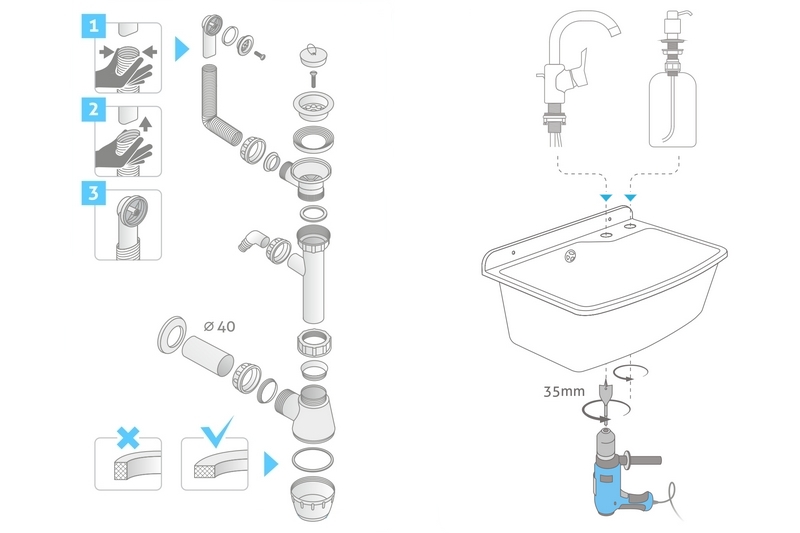 1
2
3
ø 40
35mm