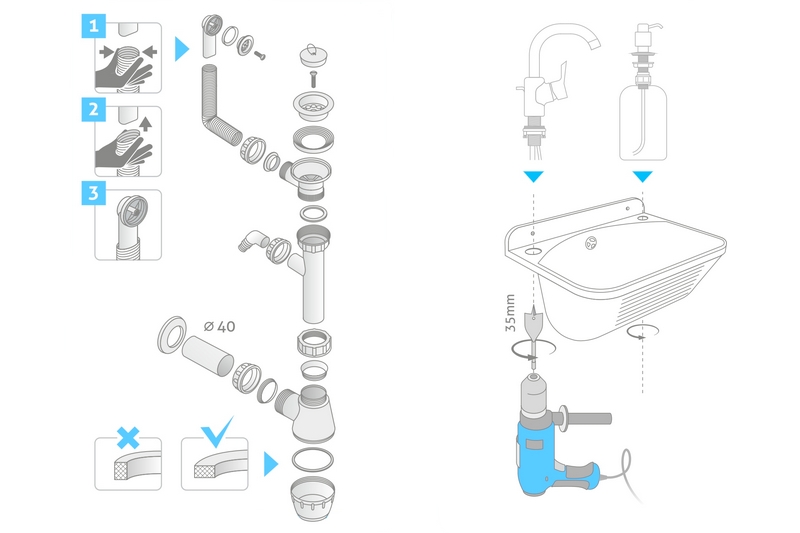 1
2
3
ø 40
35mm