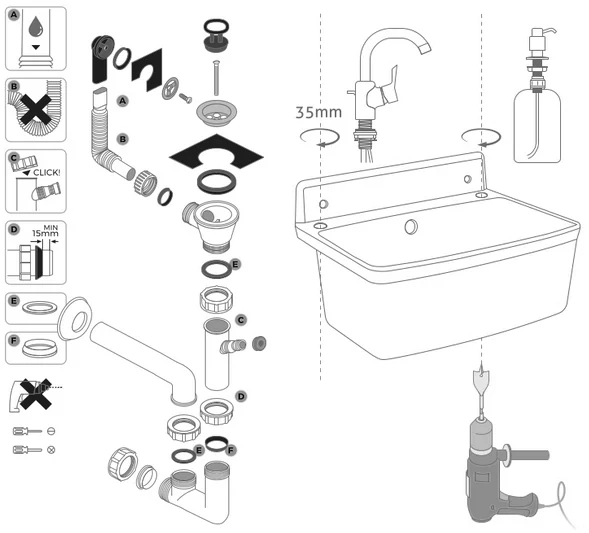 A
B
C
CLICK!
D
MIN
15mm
E
F
A
B
E
C
D
E
F
35mm